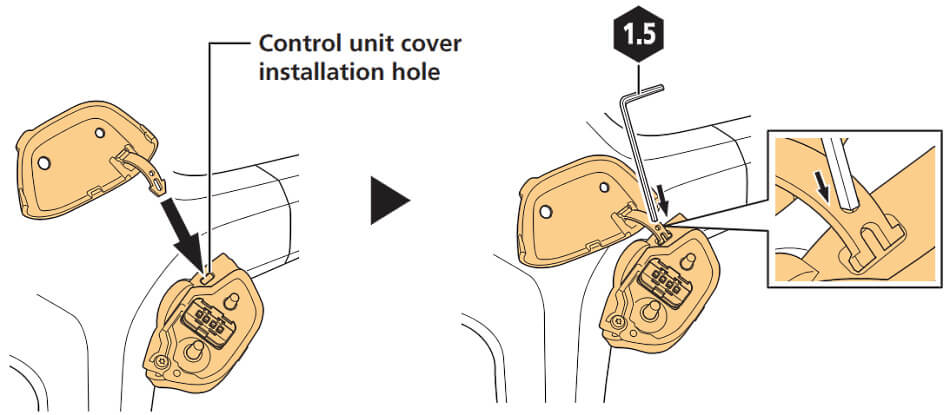 Control unit cover installation hole

1.5