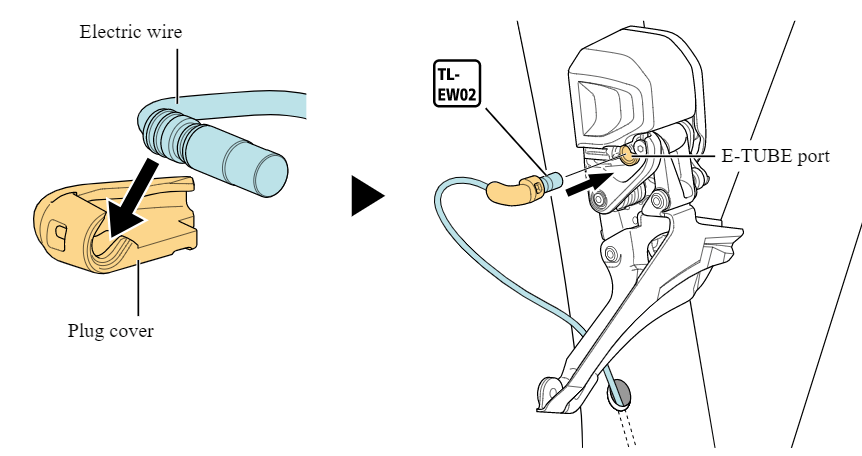 Electric wire

Plug cover

TL-EW02

E-TUBE port