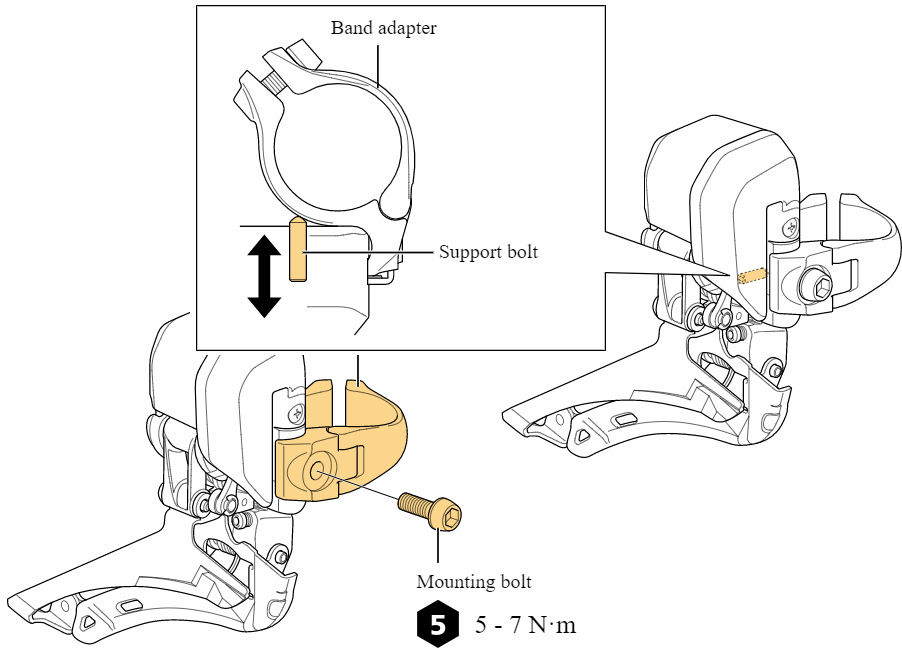 Band adapter

Support bolt

Mounting bolt

5 5 - 7 N·m