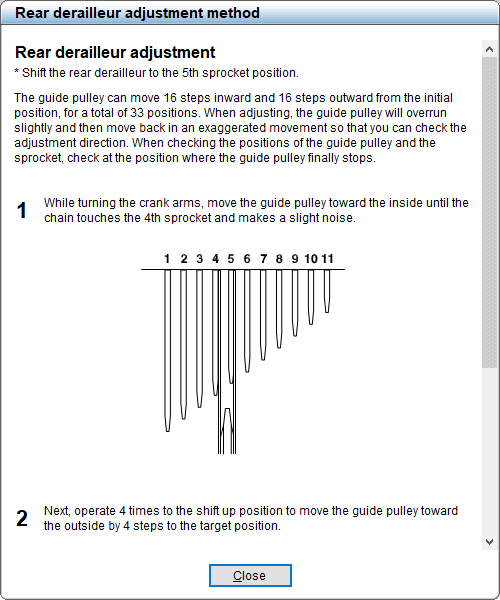 Rear derailleur adjustment method

Rear derailleur adjustment

* Shift the rear derailleur to the 5th sprocket position.

The guide pulley can move 16 steps inward and 16 steps outward from the initial position, for a total of 33 positions. When adjusting, the guide pulley will overrun slightly and then move back in an exaggerated movement so that you can check the adjustment direction. When checking the positions of the guide pulley and the sprocket, check at the position where the guide pulley finally stops.

1 While turning the crank arms, move the guide pulley toward the inside until the chain touches the 4th sprocket and makes a slight noise.

1 2 3 4 5 6 7 8 9 10 11

2 Next, operate 4 times to the shift up position to move the guide pulley toward the outside by 4 steps to the target position.

Close