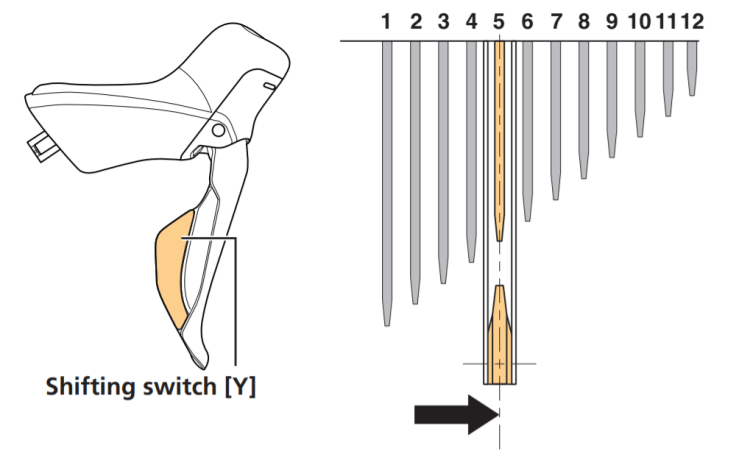 Shifting switch [Y]

1 2 3 4 5 6 7 8 9 10 11 12