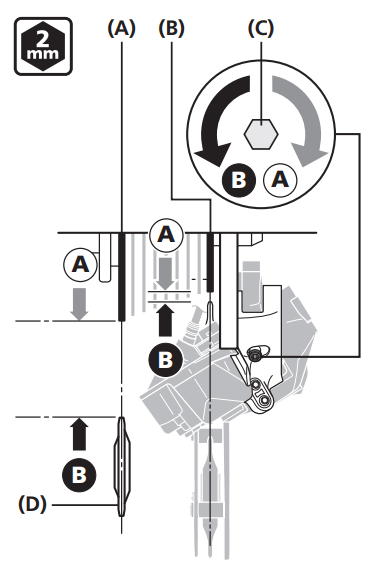 2 mm

(A)

(B)

(C)

B A

A

A

B

B

(D)