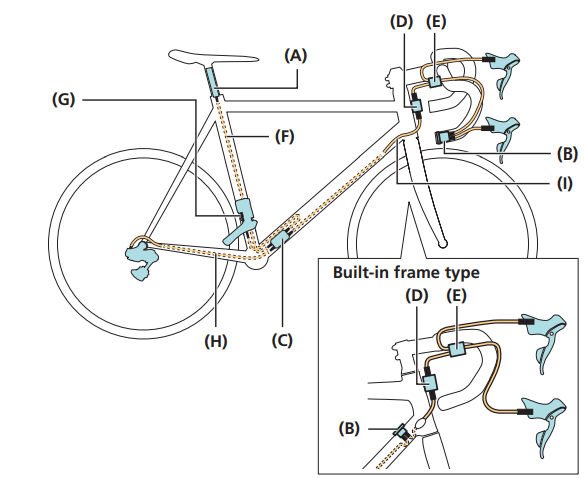 (D) (E)

(A)

(G)

(F)

(B)

(I)

(H)

(C)

Built-in frame type

(D) (E)

(B)