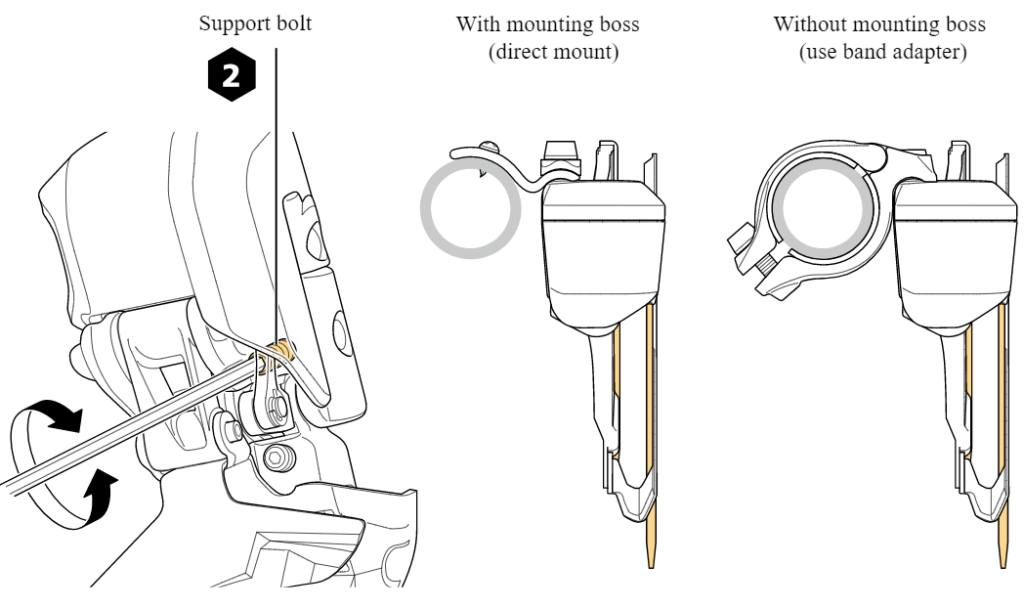 Support bolt

2

With mounting boss
(direct mount)

Without mounting boss
(use band adapter)