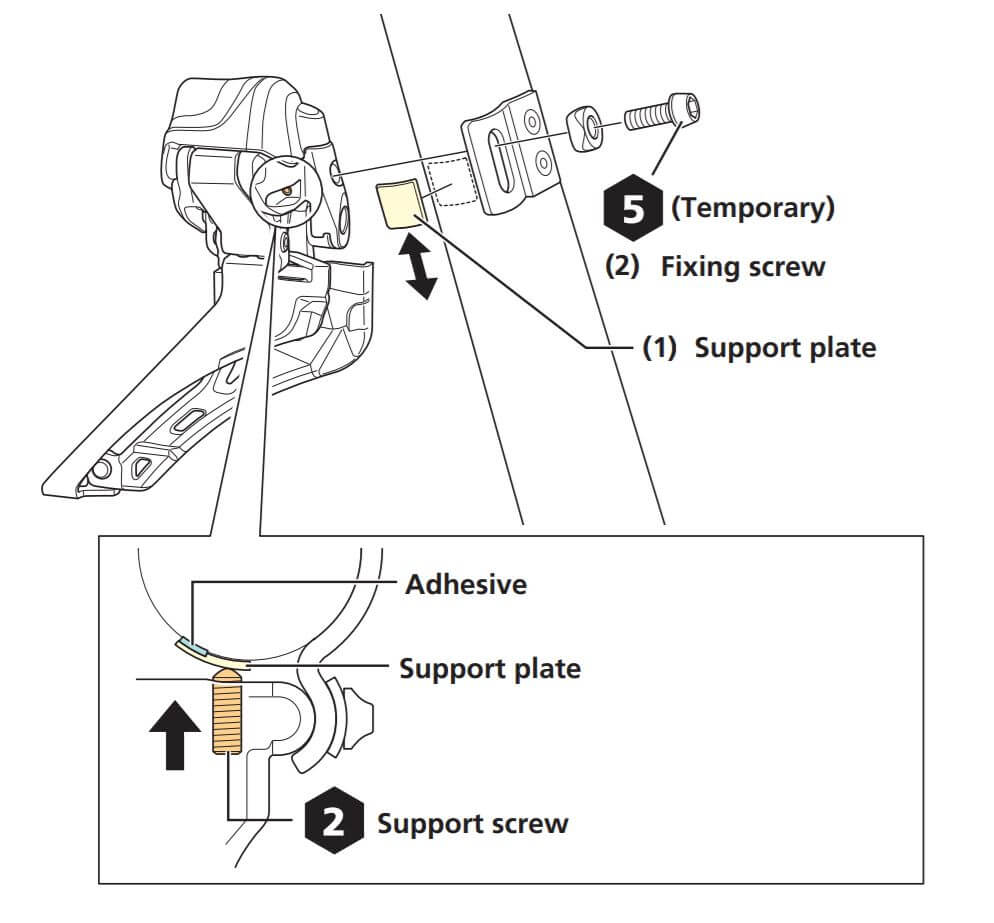 5 (Temporary)
(2) Fixing screw
(1) Support plate
Adhesive
Support plate
2 Support screw