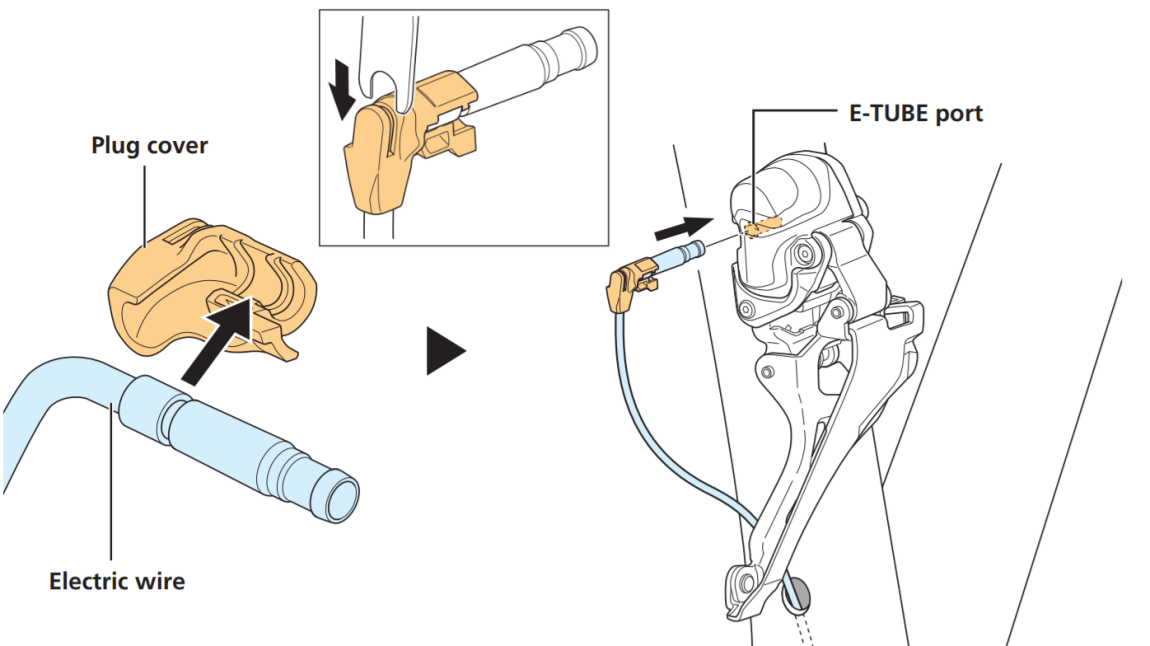 Plug cover

Electric wire

E-TUBE port