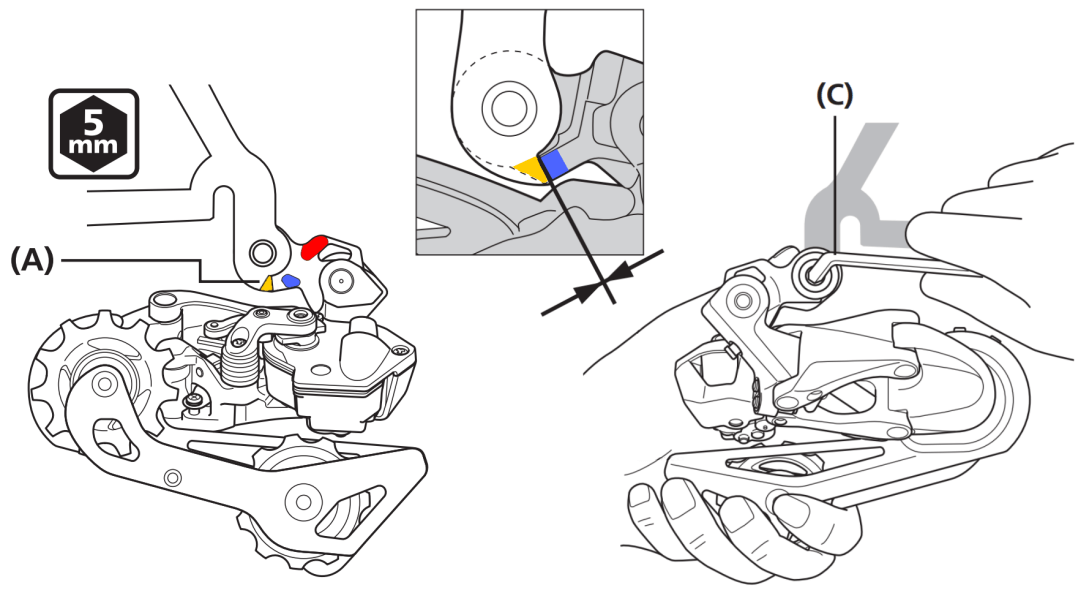 5 mm

(A)

(C)