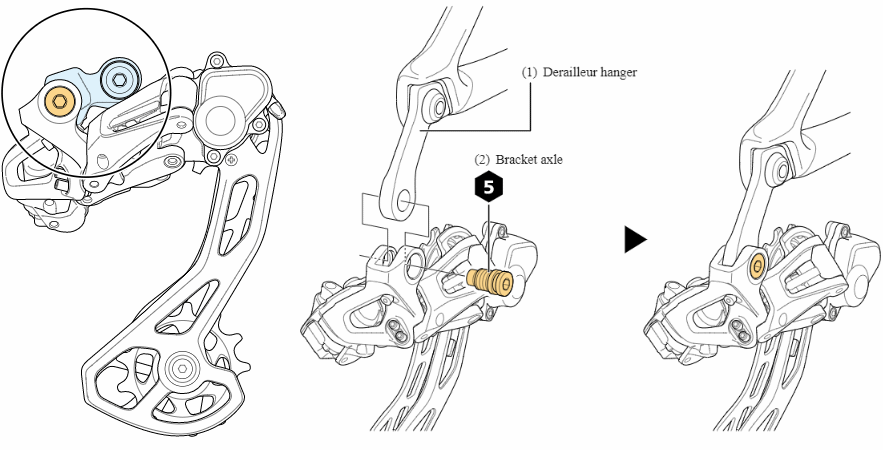 (1) Derailleur hanger

(2) Bracket axle

5