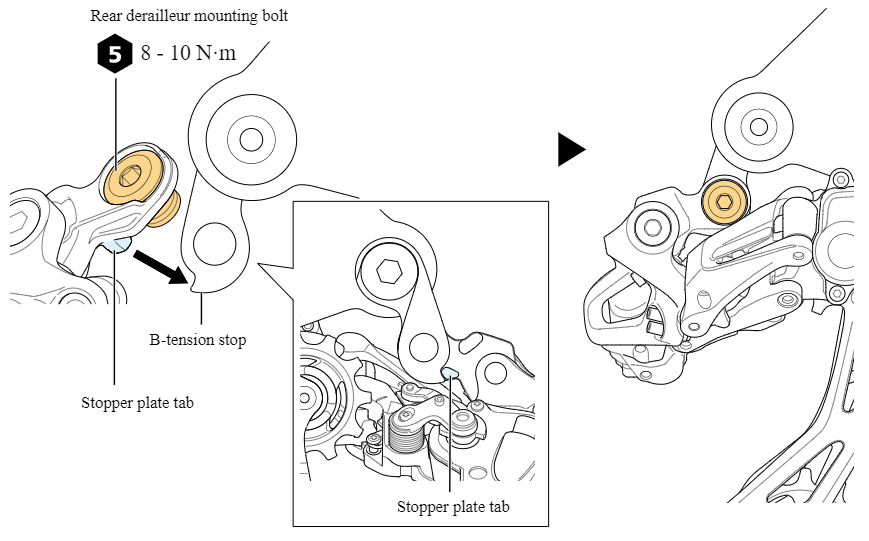 Rear derailleur mounting bolt

5 8 - 10 N·m

B-tension stop

Stopper plate tab

Stopper plate tab