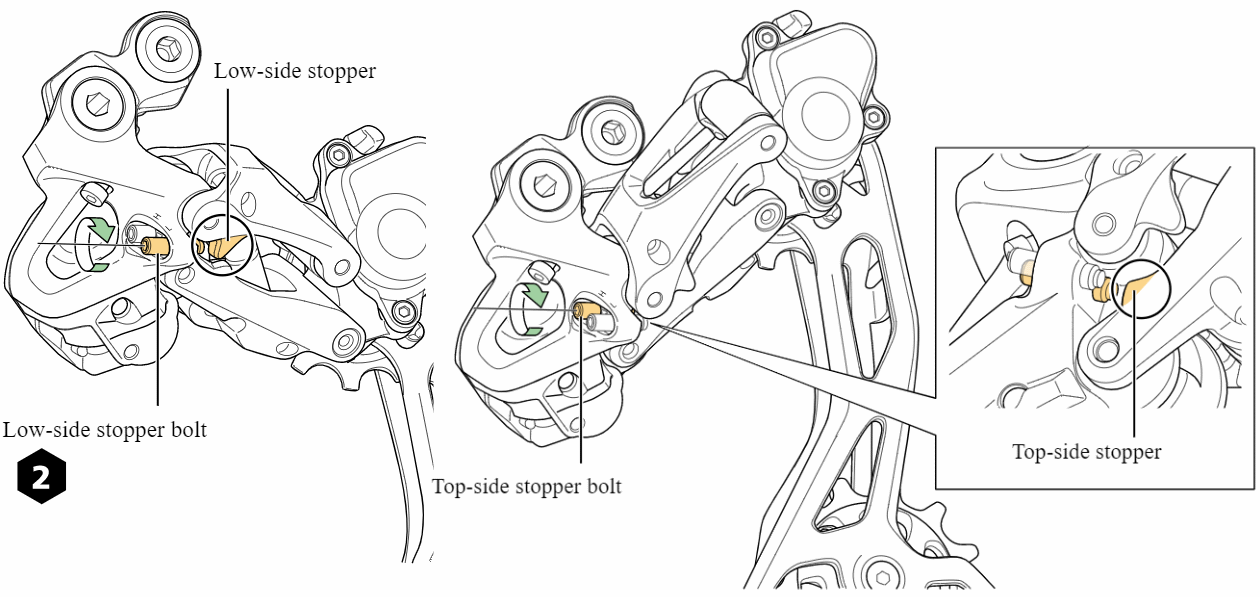 Low-side stopper

Low-side stopper bolt

2

Top-side stopper bolt

Top-side stopper