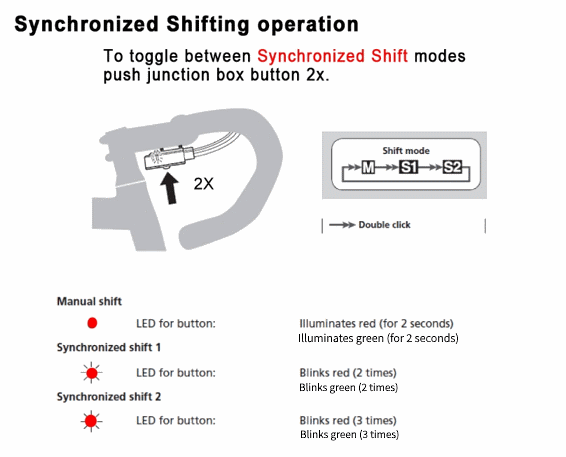 Synchronized Shifting operation

To toggle between Synchronized Shift modes push junction box button 2x.

2X

Shift mode

M S1 S2

Double click

Manual shift

LED for button: Illuminates red (for 2 seconds)
Illuminates green (for 2 seconds)

Synchronized shift 1

LED for button: Blinks red (2 times)
Blinks green (2 times)

Synchronized shift 2

LED for button: Blinks red (3 times)
Blinks green (3 times)